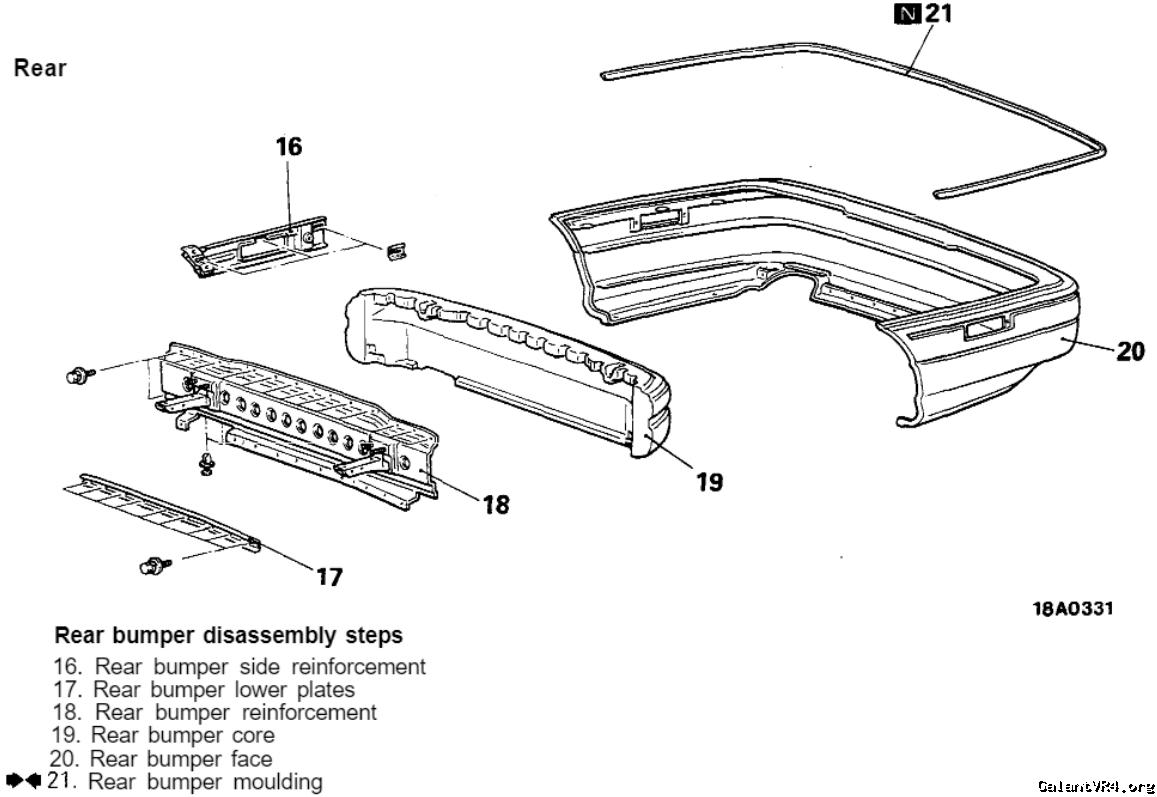 Rear

N 21

16

20

19

18

17

18A0331

Rear bumper disassembly steps

16. Rear bumper side reinforcement
17. Rear bumper lower plates
18. Rear bumper reinforcement
19. Rear bumper core
20. Rear bumper face
21. Rear bumper moulding

GalantVR4.org