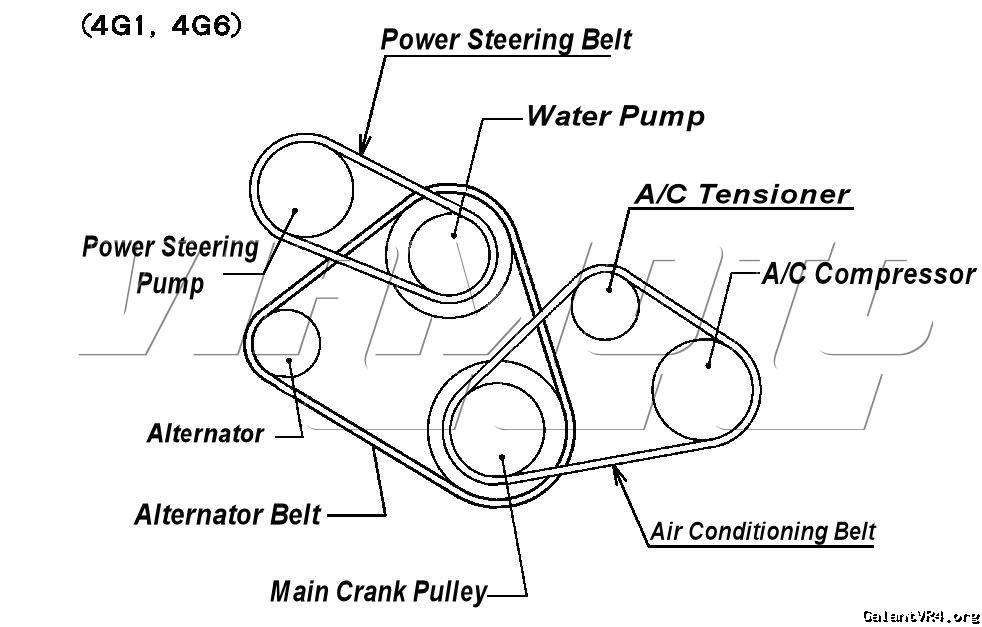 (4G1, 4G6)

Power Steering Belt

Water Pump

A/C Tensioner

Power Steering Pump

A/C Compressor

Alternator

Alternator Belt

Air Conditioning Belt

Main Crank Pulley

GalantVR4.org