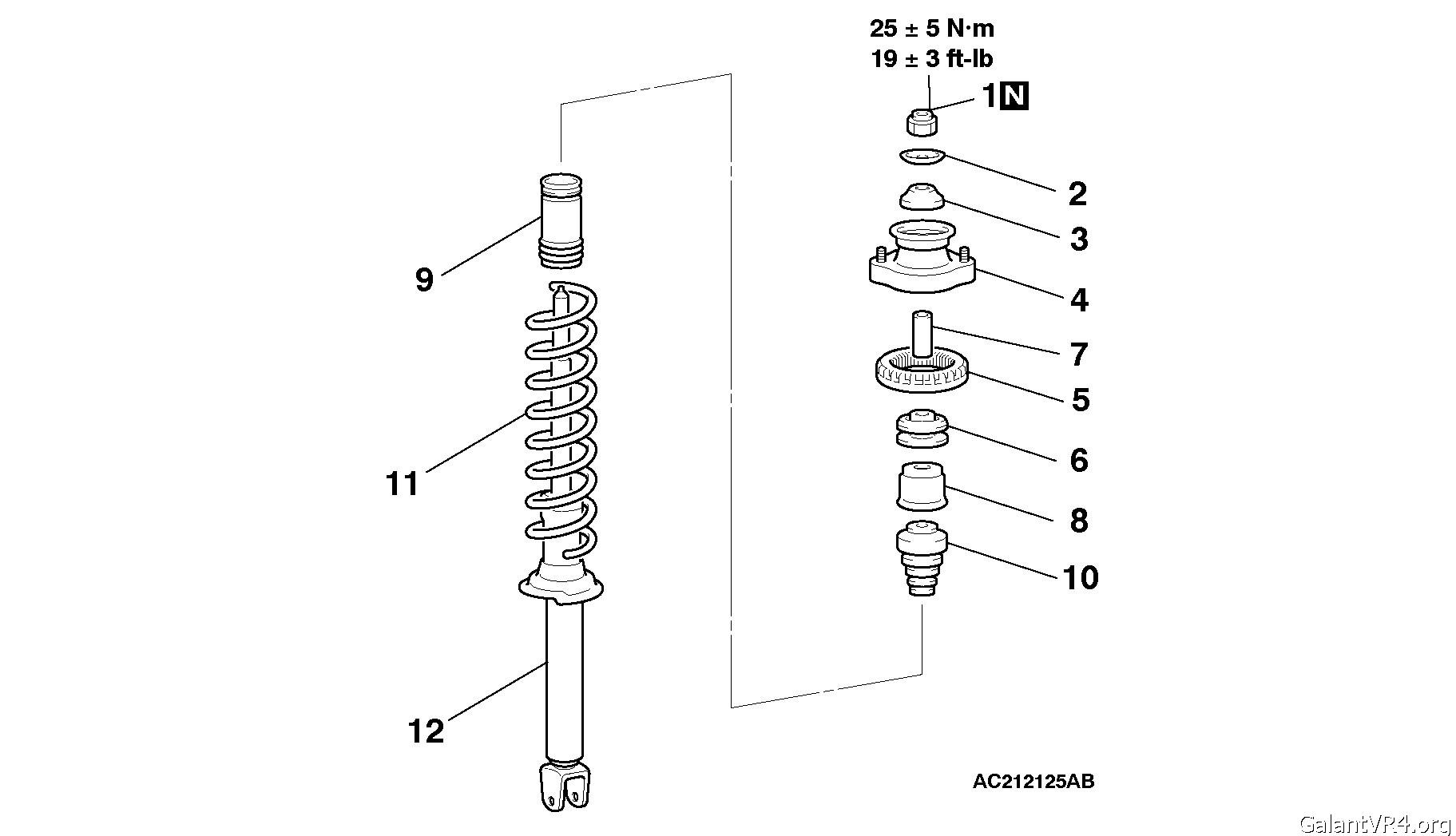 25 ± 5 N·m
19 ± 3 ft-lb

1 N
2
3
4
7
5
6
8
10

9
11
12

AC212125AB

GalantVR4.org