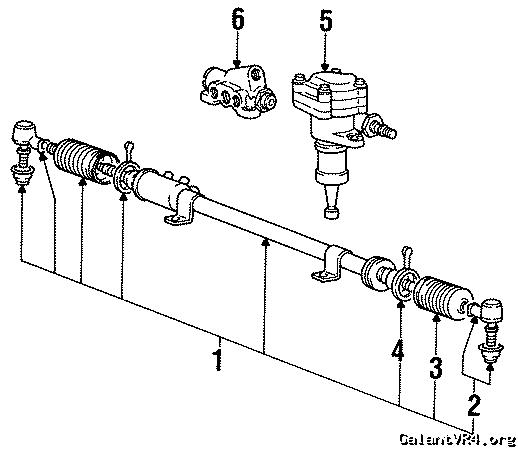 6
5
1
4
3
2
GalantVR4.org