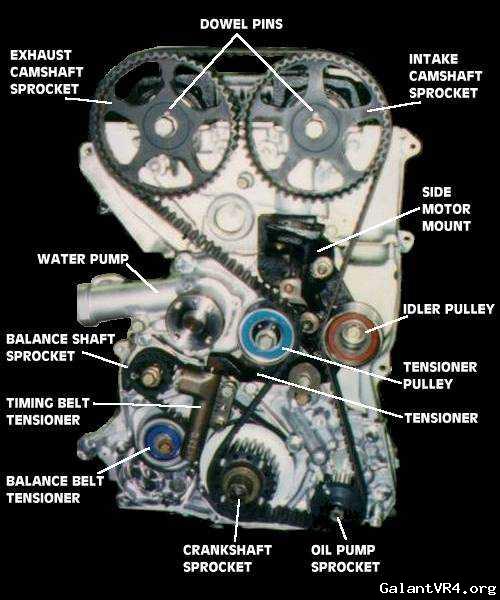 DOWEL PINS

EXHAUST CAMSHAFT SPROCKET

INTAKE CAMSHAFT SPROCKET

SIDE MOTOR MOUNT

WATER PUMP

IDLER PULLEY

BALANCE SHAFT SPROCKET

TENSIONER PULLEY

TIMING BELT TENSIONER

TENSIONER

BALANCE BELT TENSIONER

CRANKSHAFT SPROCKET

OIL PUMP SPROCKET

GalantVR4.org