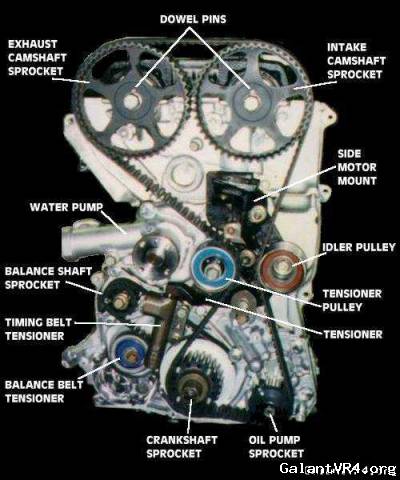 DOWEL PINS

EXHAUST CAMSHAFT SPROCKET

INTAKE CAMSHAFT SPROCKET

SIDE MOTOR MOUNT

WATER PUMP

IDLER PULLEY

BALANCE SHAFT SPROCKET

TENSIONER PULLEY

TIMING BELT TENSIONER

TENSIONER

BALANCE BELT TENSIONER

CRANKSHAFT SPROCKET

OIL PUMP SPROCKET

GalantVR4.org