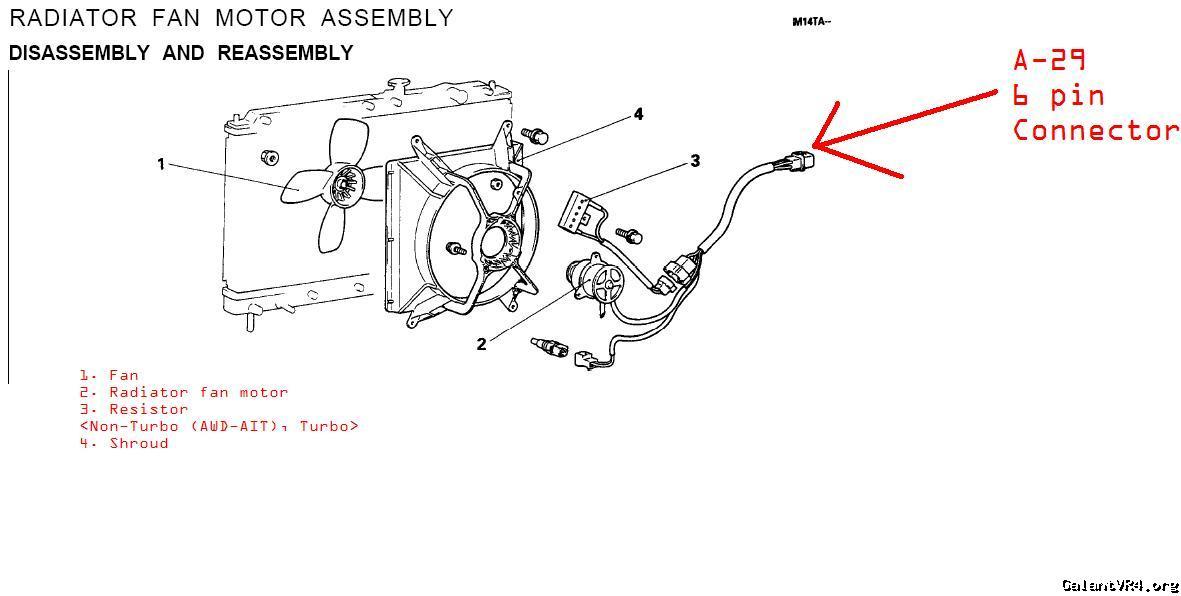 RADIATOR FAN MOTOR ASSEMBLY

M14TA--

DISASSEMBLY AND REASSEMBLY

A-29
6 pin
Connector

1

4

3

2

1. Fan
2. Radiator fan motor
3. Resistor
<Non-Turbo (AWD-AIT), Turbo>
4. Shroud

GalantVR4.org